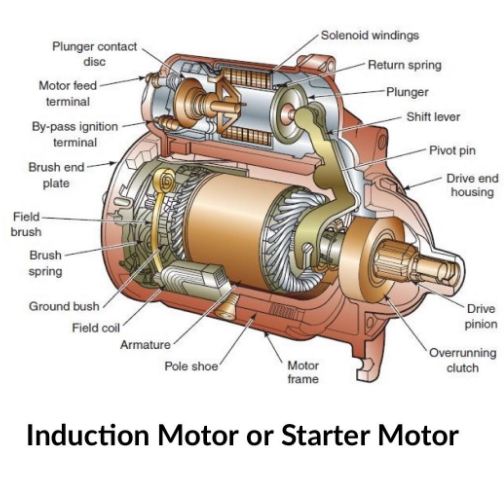 Plunger contact disc

Motor feed terminal

By-pass ignition terminal

Brush end plate

Field brush

Brush spring

Ground bush

Field coil

Armature

Pole shoe

Motor frame

Solenoid windings

Return spring

Plunger

Shift lever

Pivot pin

Drive end housing

Drive pinion

Overrunning clutch

Induction Motor or Starter Motor